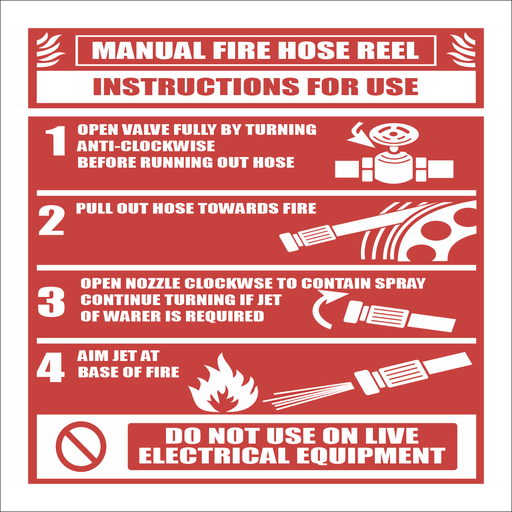 MANUAL FIRE HOSE REEL

INSTRUCTIONS FOR USE

1 OPEN VALVE FULLY BY TURNING ANTI-CLOCKWISE BEFORE RUNNING OUT HOSE

2 PULL OUT HOSE TOWARDS FIRE

3 OPEN NOZZLE CLOCKWSE TO CONTAIN SPRAY CONTINUE TURNING IF JET OF WARER IS REQUIRED

4 AIM JET AT BASE OF FIRE

DO NOT USE ON LIVE ELECTRICAL EQUIPMENT