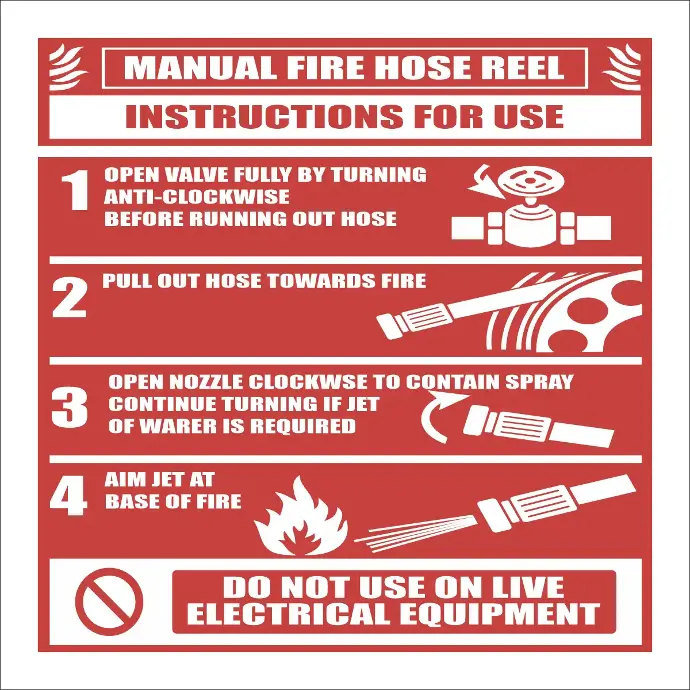 MANUAL FIRE HOSE REEL

INSTRUCTIONS FOR USE

1 OPEN VALVE FULLY BY TURNING ANTI-CLOCKWISE BEFORE RUNNING OUT HOSE

2 PULL OUT HOSE TOWARDS FIRE

3 OPEN NOZZLE CLOCKWSE TO CONTAIN SPRAY CONTINUE TURNING IF JET OF WARER IS REQUIRED

4 AIM JET AT BASE OF FIRE

DO NOT USE ON LIVE ELECTRICAL EQUIPMENT